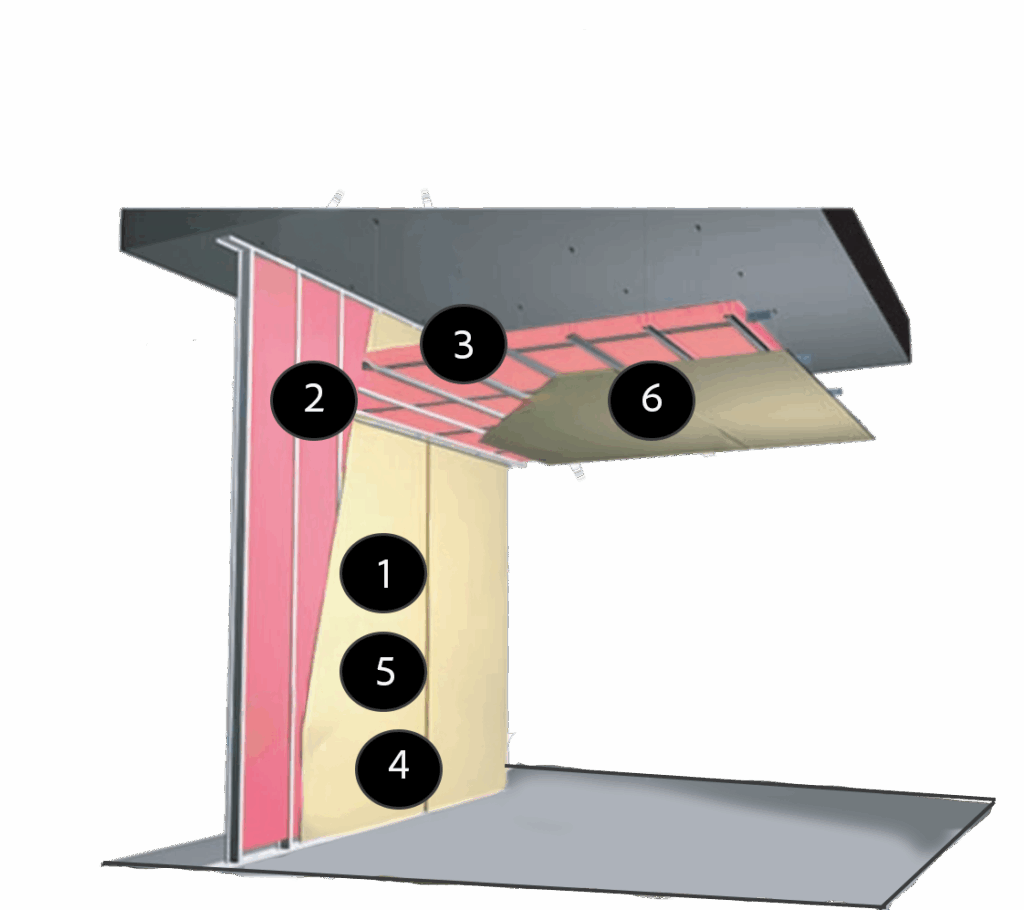 3
2
6
1
5
4